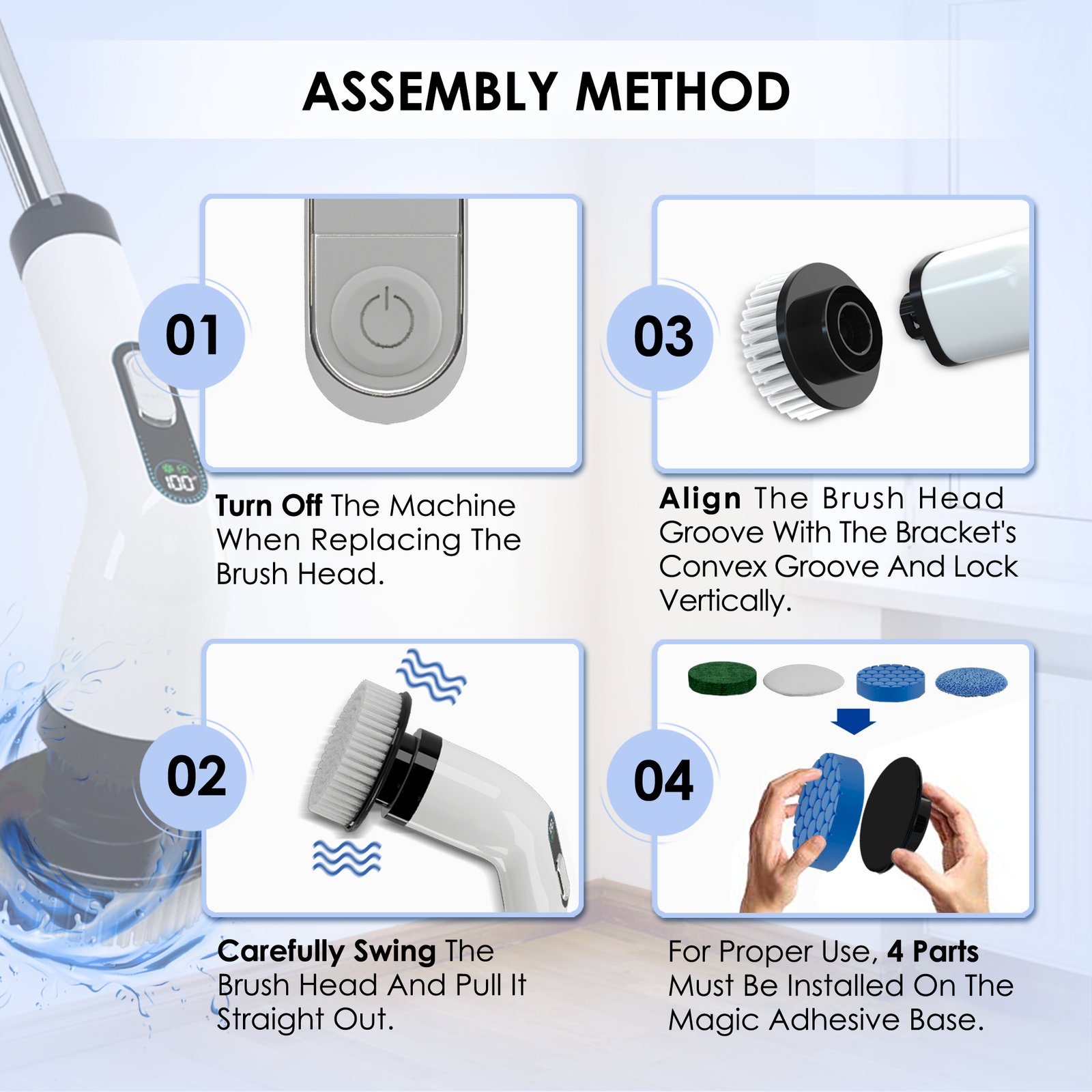 ASSEMBLY METHOD

01

Turn Off The Machine When Replacing The Brush Head.

03

Align The Brush Head Groove With The Bracket's Convex Groove And Lock Vertically.

02

Carefully Swing The Brush Head And Pull It Straight Out.

04

For Proper Use, 4 Parts Must Be Installed On The Magic Adhesive Base.

100